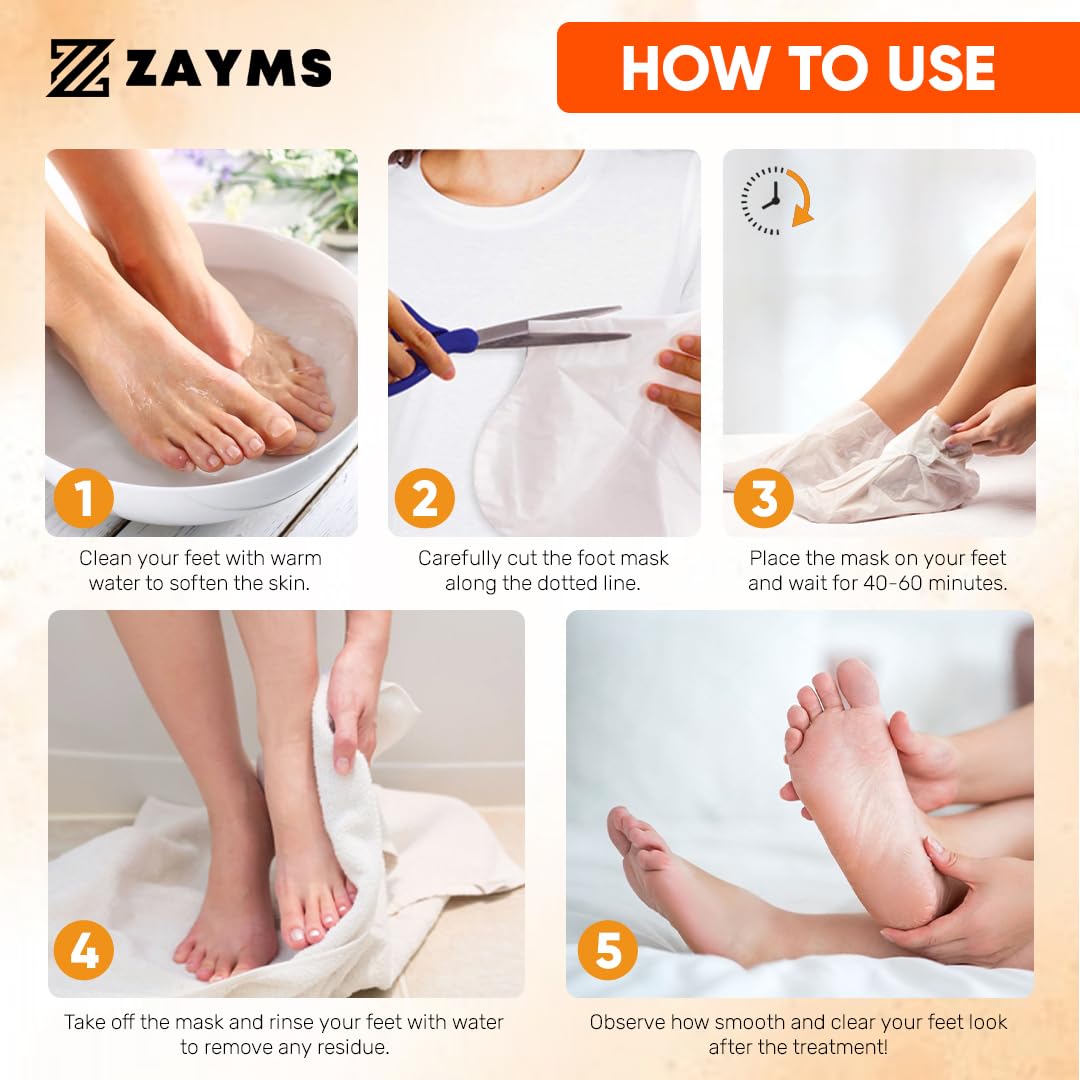 ZAYMS

HOW TO USE

1
Clean your feet with warm water to soften the skin.

2
Carefully cut the foot mask along the dotted line.

3
Place the mask on your feet and wait for 40-60 minutes.

4
Take off the mask and rinse your feet with water to remove any residue.

5
Observe how smooth and clear your feet look after the treatment!