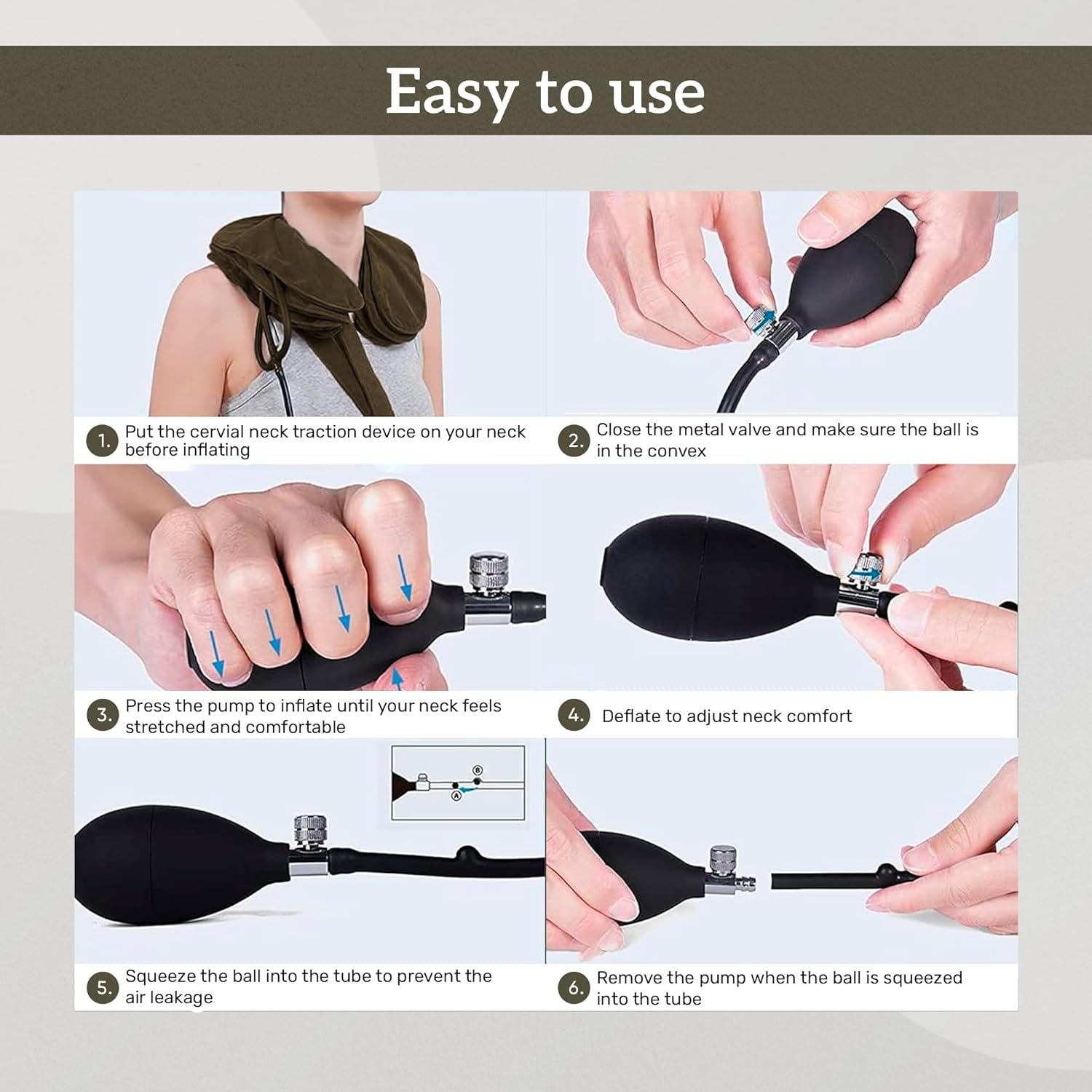 Easy to use

1. Put the cervial neck traction device on your neck before inflating

2. Close the metal valve and make sure the ball is in the convex

3. Press the pump to inflate until your neck feels stretched and comfortable

4. Deflate to adjust neck comfort

B

A

5. Squeeze the ball into the tube to prevent the air leakage

6. Remove the pump when the ball is squeezed into the tube