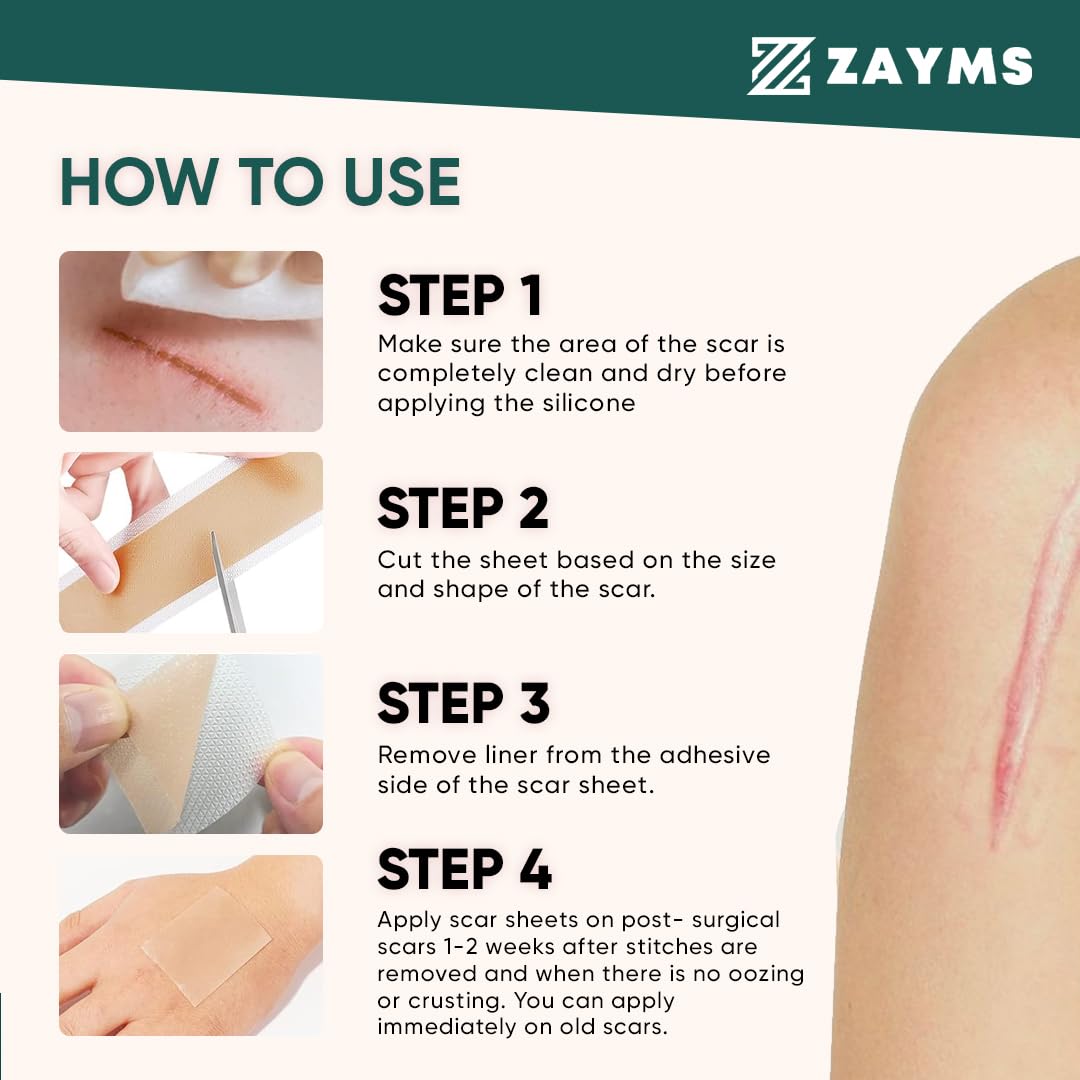 ZAYMS

HOW TO USE

STEP 1
Make sure the area of the scar is completely clean and dry before applying the silicone

STEP 2
Cut the sheet based on the size and shape of the scar.

STEP 3
Remove liner from the adhesive side of the scar sheet.

STEP 4
Apply scar sheets on post- surgical scars 1-2 weeks after stitches are removed and when there is no oozing or crusting. You can apply immediately on old scars.