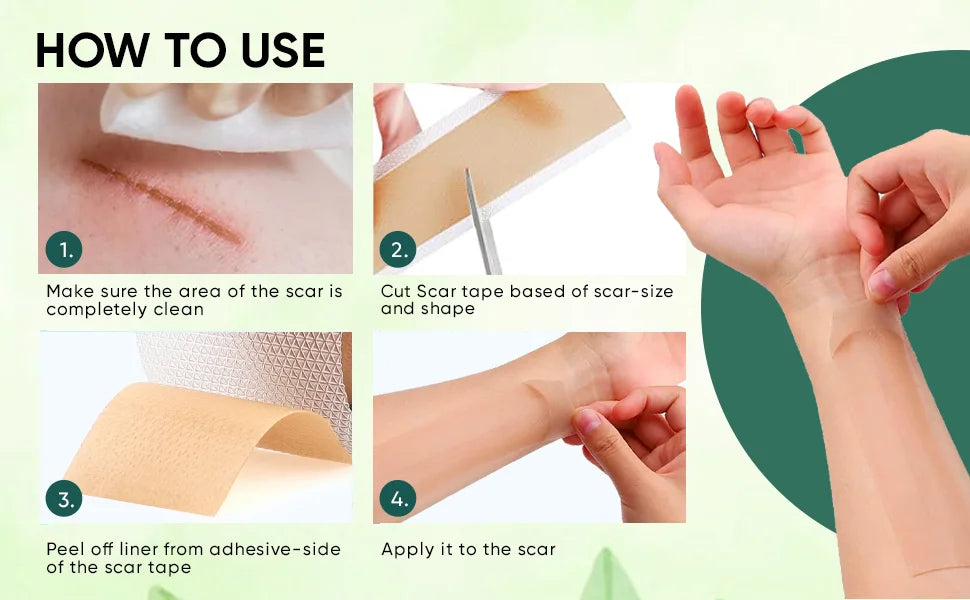 HOW TO USE

1.

Make sure the area of the scar is completely clean

2.

Cut Scar tape based of scar-size and shape

3.

Peel off liner from adhesive-side of the scar tape

4.

Apply it to the scar